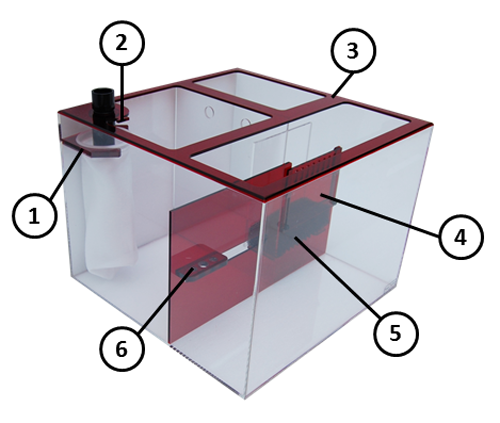 2
3
1
4
5
6